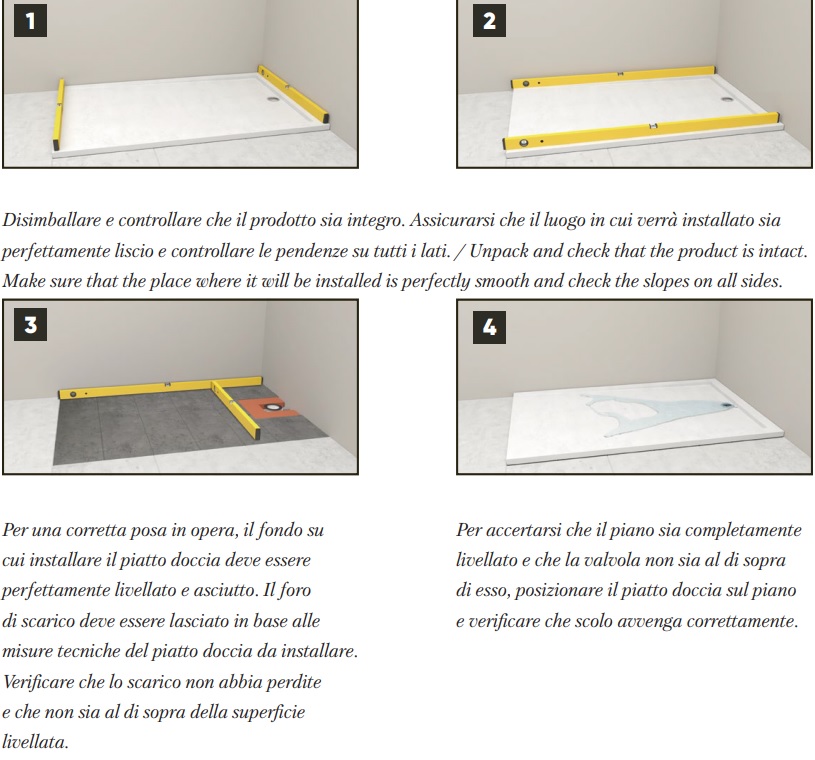 1

2

Disimballare e controllare che il prodotto sia integro. Assicurarsi che il luogo in cui verrà installato sia perfettamente liscio e controllare le pendenze su tutti i lati. / Unpack and check that the product is intact. Make sure that the place where it will be installed is perfectly smooth and check the slopes on all sides.

3

4

Per una corretta posa in opera, il fondo su cui installare il piatto doccia deve essere perfettamente livellato e asciutto. Il foro di scarico deve essere lasciato in base alle misure tecniche del piatto doccia da installare. Verificare che lo scarico non abbia perdite e che non sia al di sopra della superficie livellata.

Per accertarsi che il piano sia completamente livellato e che la valvola non sia al di sopra di esso, posizionare il piatto doccia sul piano e verificare che scolo avvenga correttamente.