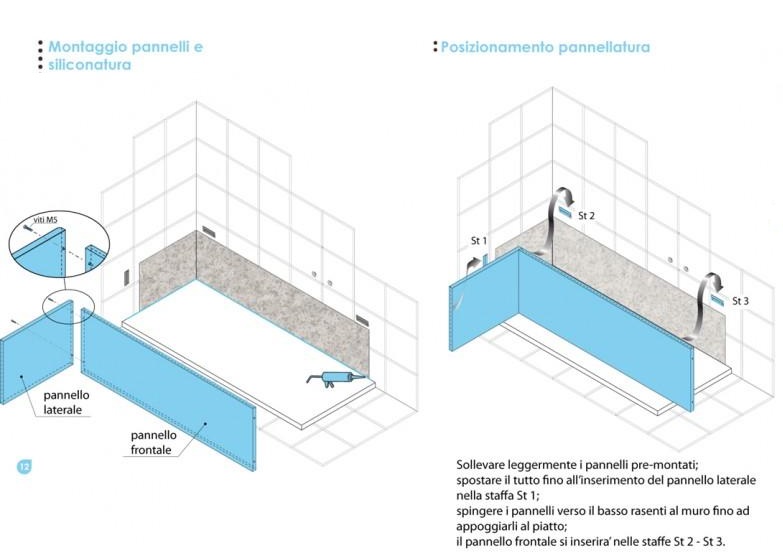 Montaggio pannelli e siliconatura

viti M5

pannello laterale

pannello frontale

12

Posizionamento pannellatura

St 1

St 2

St 3

Sollevare leggermente i pannelli pre-montati;
spostare il tutto fino all'inserimento del pannello laterale nella staffa St 1;
spingere i pannelli verso il basso rasenti al muro fino ad appoggiarli al piatto;
il pannello frontale si inserira' nelle staffe St 2 - St 3.