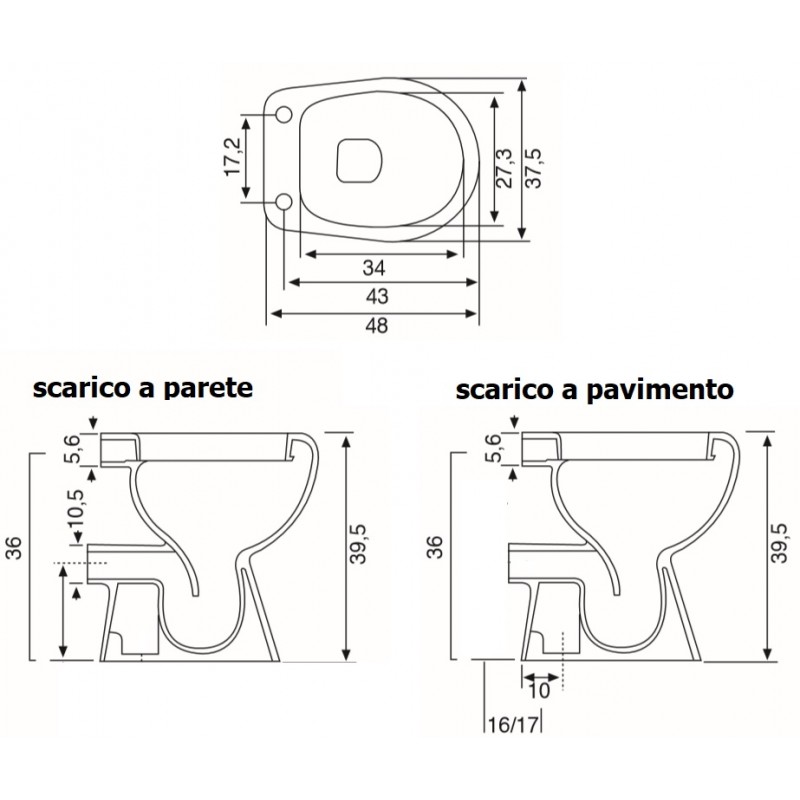 17,2
27,3
37,5
34
43
48

scarico a parete

5,6
10,5
36
39,5

scarico a pavimento

5,6
36
39,5
10
16/17