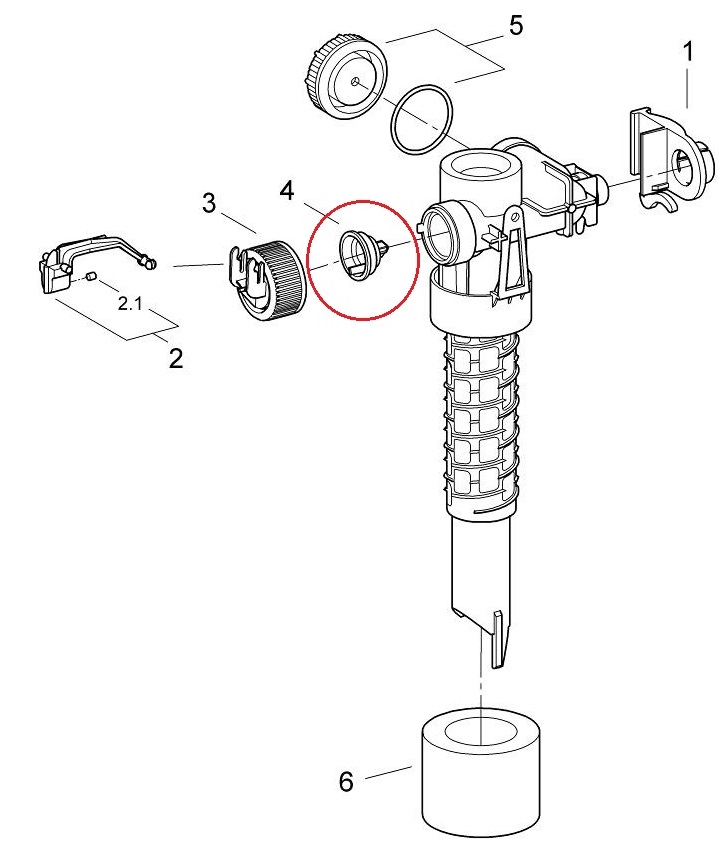 5
1
3
4
2.1
2
6