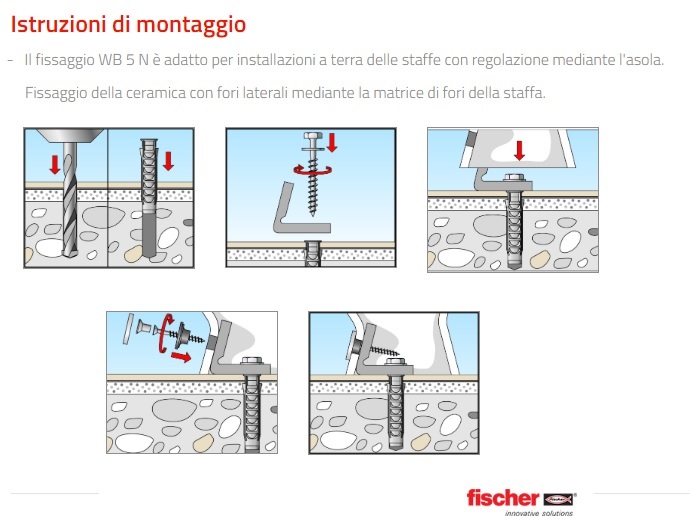 Istruzioni di montaggio

- Il fissaggio WB 5 N è adatto per installazioni a terra delle staffe con regolazione mediante l'asola.

Fissaggio della ceramica con fori laterali mediante la matrice di fori della staffa.

fischer
innovative solutions