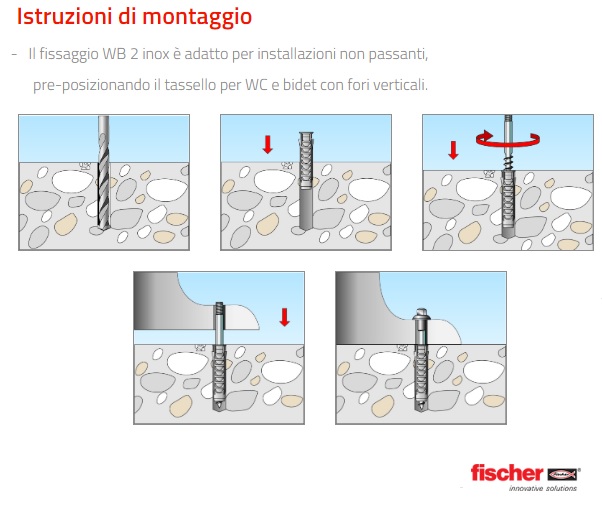 Istruzioni di montaggio

- Il fissaggio WB 2 inox è adatto per installazioni non passanti, pre-posizionando il tassello per WC e bidet con fori verticali.

fischer
innovative solutions