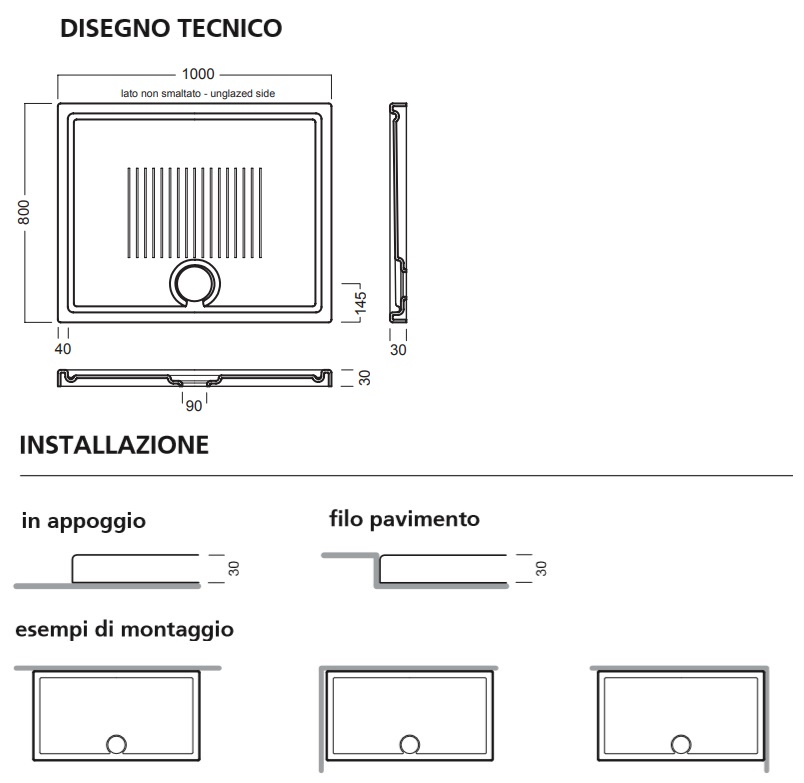 DISEGNO TECNICO

1000

lato non smaltato - unglazed side

800

145

40

30

30

90

INSTALLAZIONE

in appoggio

30

filo pavimento

30

esempi di montaggio