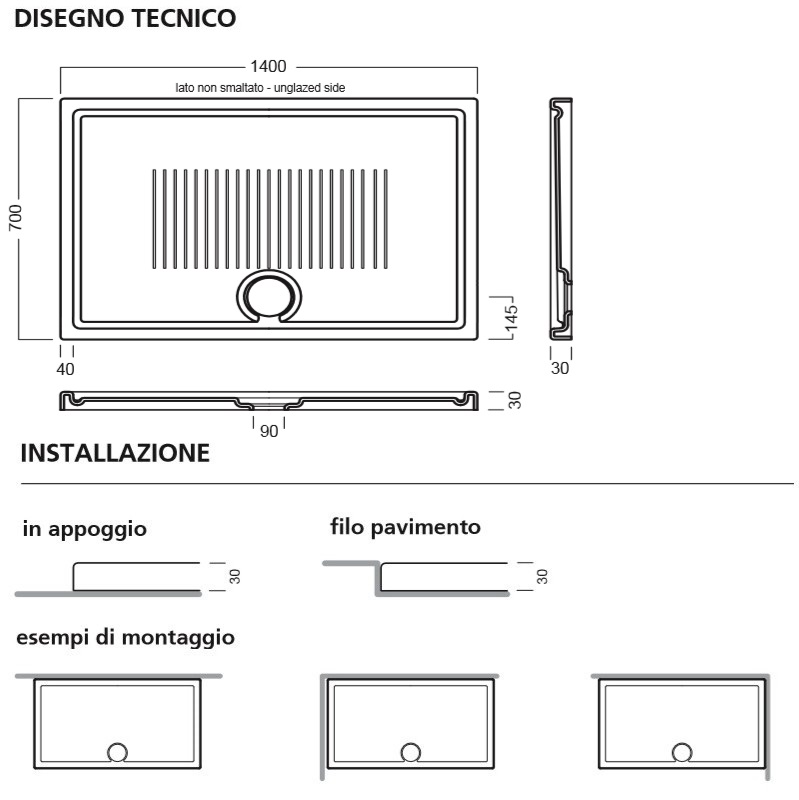 DISEGNO TECNICO

1400

lato non smaltato - unglazed side

700

145

40

30

30

90

INSTALLAZIONE

in appoggio

30

filo pavimento

30

esempi di montaggio