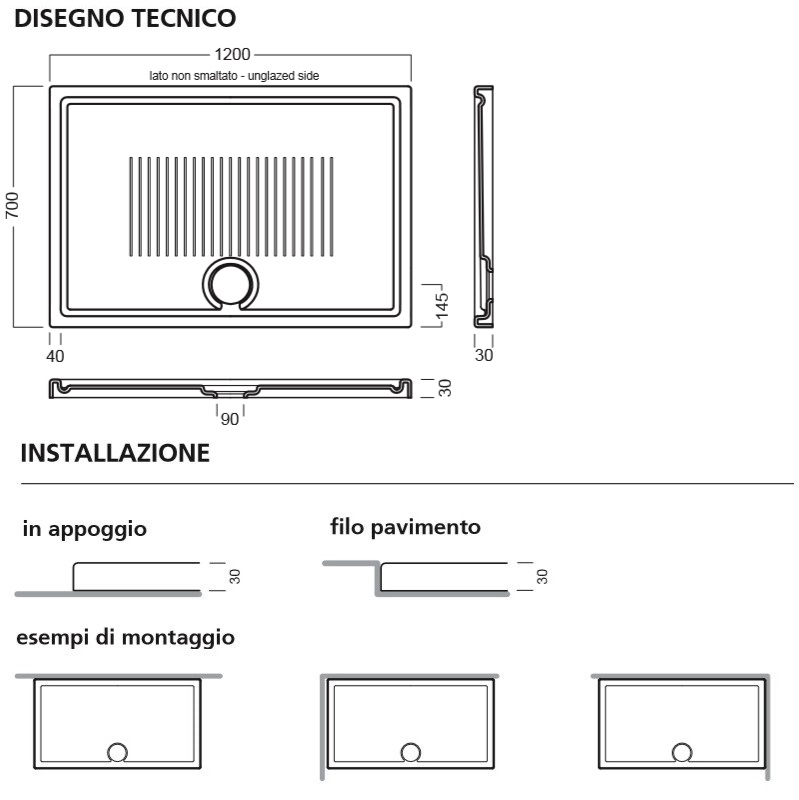 DISEGNO TECNICO

1200

lato non smaltato - unglazed side

700

145

40

30

30

90

INSTALLAZIONE

in appoggio

30

filo pavimento

30

esempi di montaggio