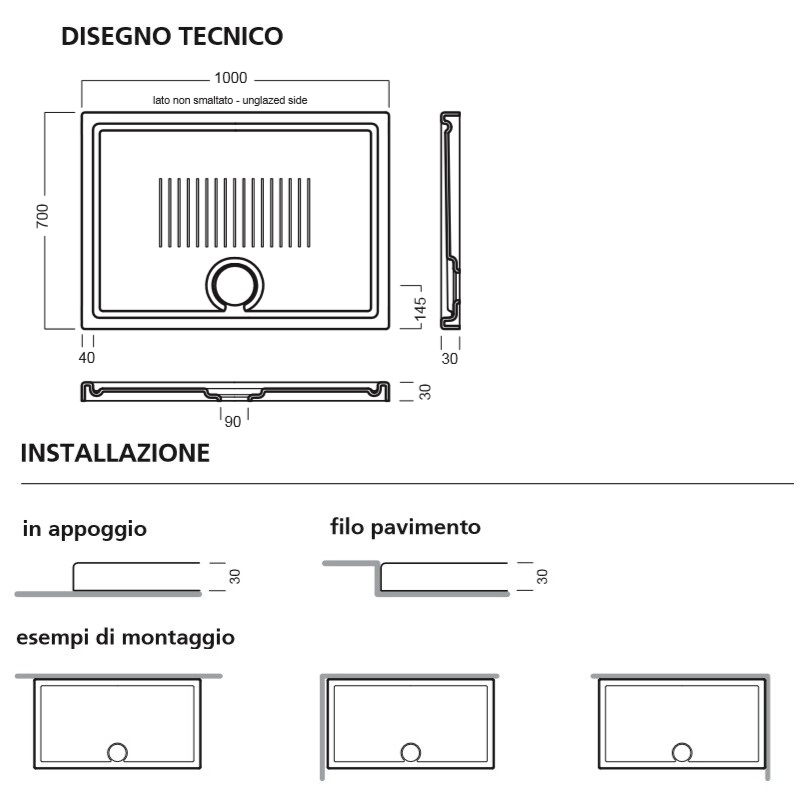 DISEGNO TECNICO

1000

lato non smaltato - unglazed side

700

145

40

30

30

90

INSTALLAZIONE

in appoggio

30

filo pavimento

30

esempi di montaggio