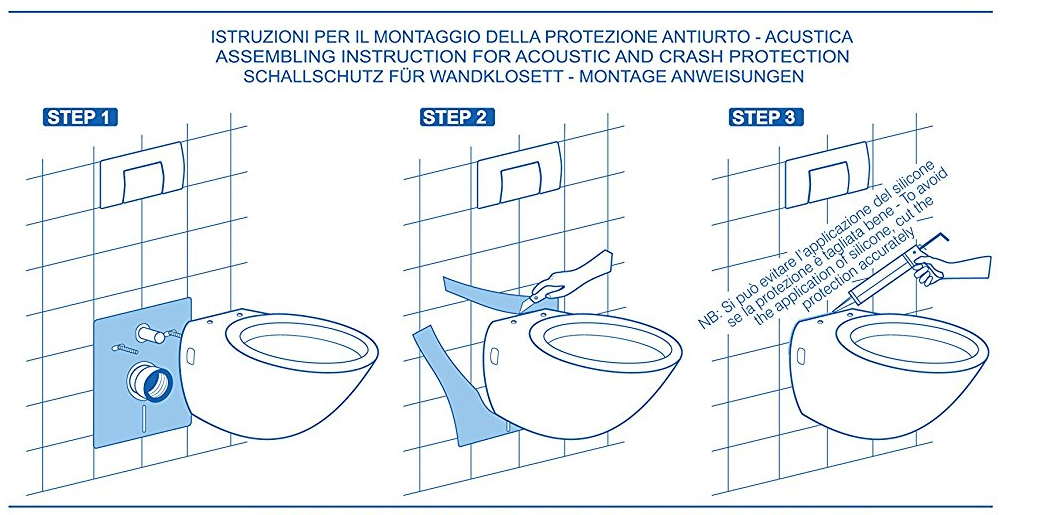 ISTRUZIONI PER IL MONTAGGIO DELLA PROTEZIONE ANTIURTO - ACUSTICA
ASSEMBLING INSTRUCTION FOR ACOUSTIC AND CRASH PROTECTION
SCHALLSCHUTZ FÜR WANDKLOSETT - MONTAGE ANWEISUNGEN

STEP 1

STEP 2

STEP 3

NB: Si può evitare l'applicazione del silicone se la protezione è tagliata bene - To avoid the application of silicone, cut the protection accurately