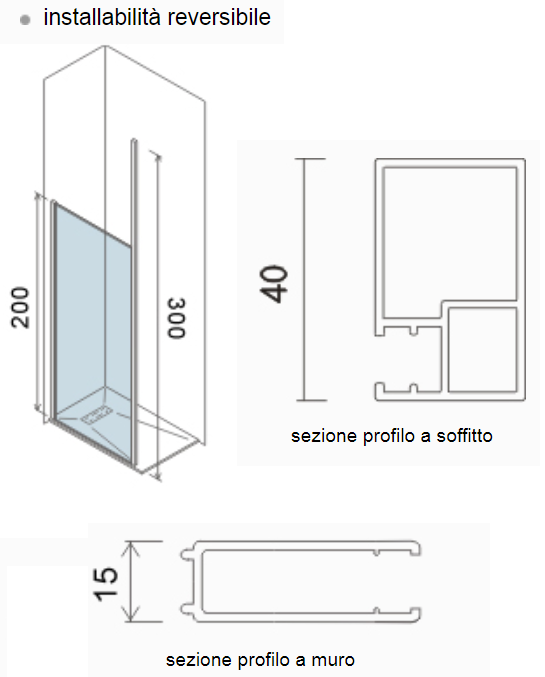 installabilità reversibile

200

300

40

sezione profilo a soffitto

15

sezione profilo a muro