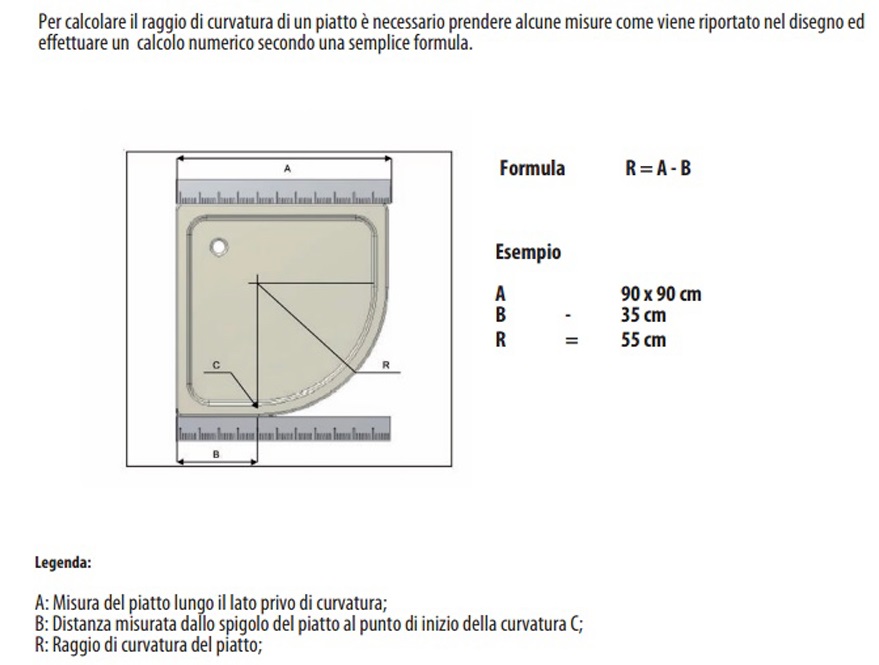 Per calcolare il raggio di curvatura di un piatto è necessario prendere alcune misure come viene riportato nel disegno ed effettuare un calcolo numerico secondo una semplice formula.

A

C

R

B

Formula $R = A - B$

Esempio

| A | | 90 x 90 cm |
|---|---|---|
| B | - | 35 cm |
| R | = | 55 cm |

Legenda:

A: Misura del piatto lungo il lato privo di curvatura;
B: Distanza misurata dallo spigolo del piatto al punto di inizio della curvatura C;
R: Raggio di curvatura del piatto;