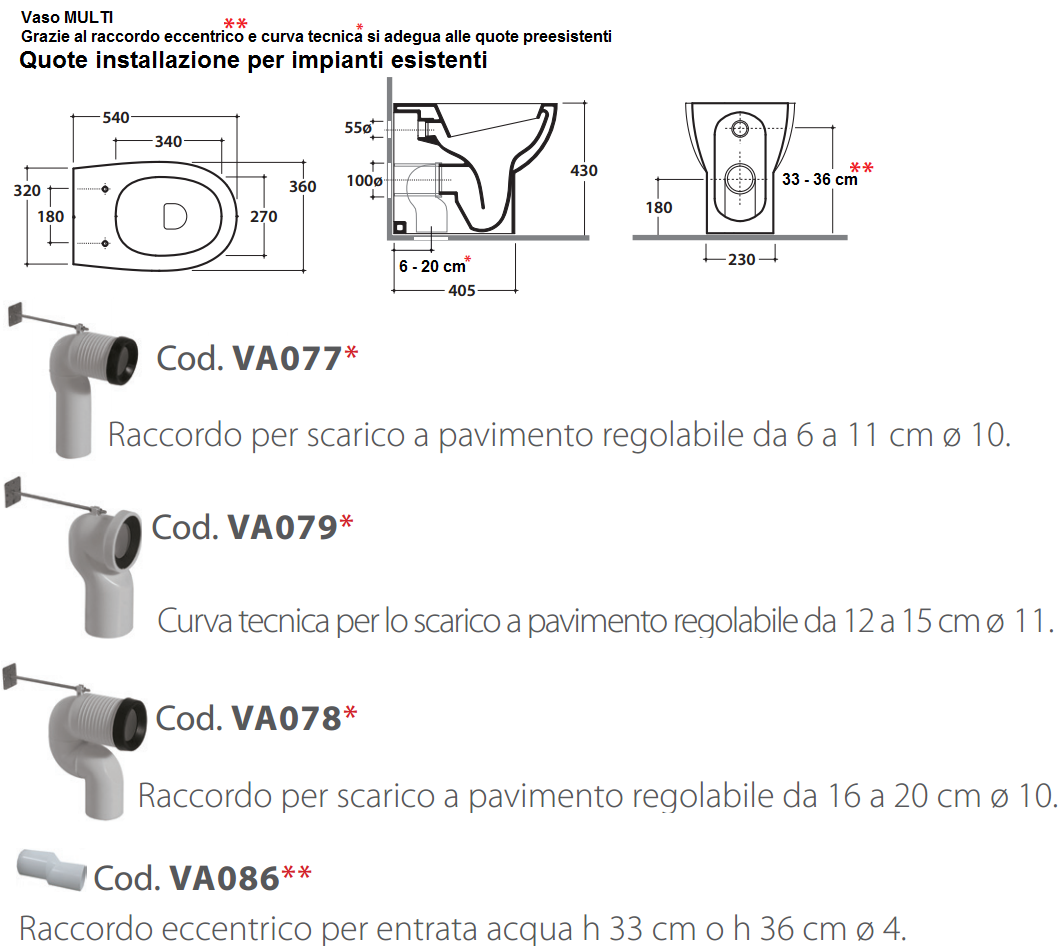 Vaso MULTI
Grazie al raccordo eccentrico** e curva tecnica* si adegua alle quote preesistenti
Quote installazione per impianti esistenti

540
340
320
180
270
360

55ø
100ø
430
6 - 20 cm*
405

180
33 - 36 cm**
230

Cod. VA077*
Raccordo per scarico a pavimento regolabile da 6 a 11 cm ø 10.

Cod. VA079*
Curva tecnica per lo scarico a pavimento regolabile da 12 a 15 cm ø 11.

Cod. VA078*
Raccordo per scarico a pavimento regolabile da 16 a 20 cm ø 10.

Cod. VA086**
Raccordo eccentrico per entrata acqua h 33 cm o h 36 cm ø 4.