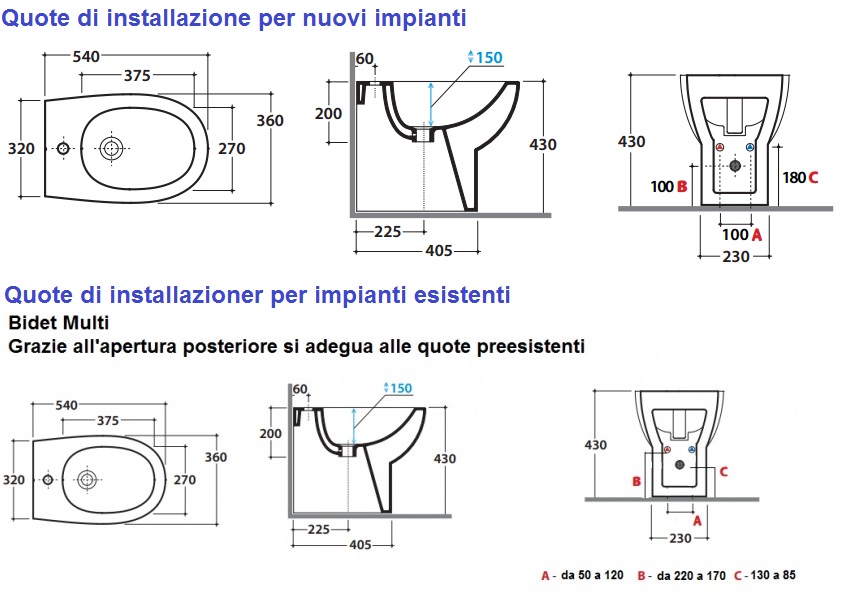 Quote di installazione per nuovi impianti

540
375
320
270
360

60
150
200
430
225
405

430
100 B
180 C
100 A
230

Quote di installazioner per impianti esistenti
Bidet Multi
Grazie all'apertura posteriore si adegua alle quote preesistenti

540
375
320
270
360

60
150
200
430
225
405

430
B
C
A
230

A - da 50 a 120 B - da 220 a 170 C - 130 a 85