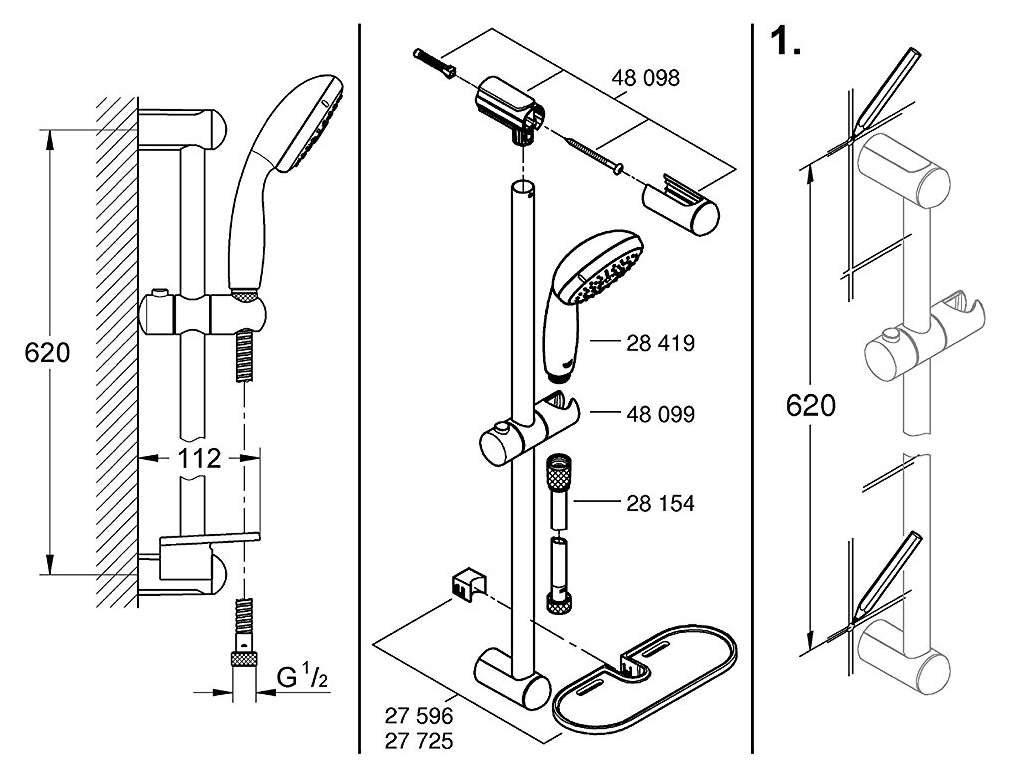 620

112

G $^1/_2$

48 098

28 419

48 099

28 154

27 596
27 725

1.

620