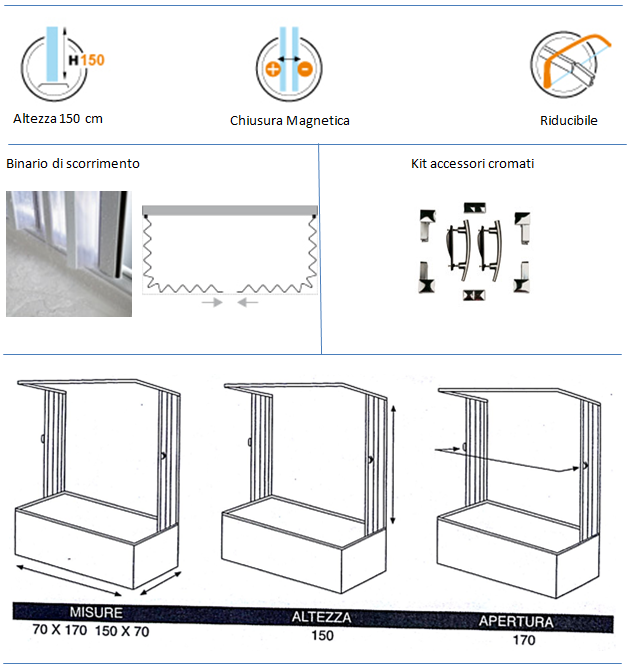 H150

Altezza 150 cm

Chiusura Magnetica

Riducibile

Binario di scorrimento

Kit accessori cromati

MISURE
70 X 170 150 X 70

ALTEZZA
150

APERTURA
170