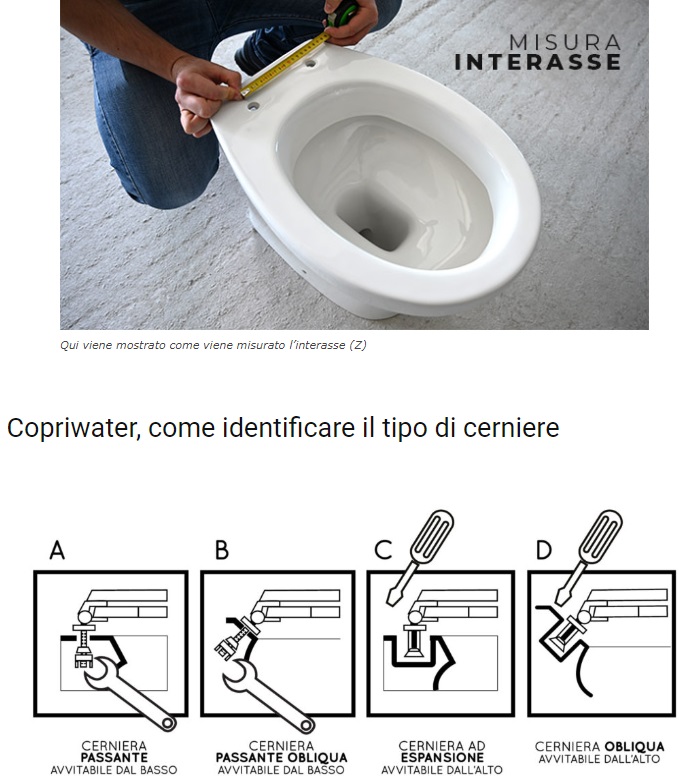 MISURA
INTERASSE

Qui viene mostrato come viene misurato l'interasse (Z)

Copriwater, come identificare il tipo di cerniere

A

CERNIERA
PASSANTE
AVVITABILE DAL BASSO

B

CERNIERA
PASSANTE OBLIQUA
AVVITABILE DAL BASSO

C

CERNIERA AD
ESPANSIONE
AVVITABILE DALL'ALTO

D

CERNIERA OBLIQUA
AVVITABILE DALL'ALTO