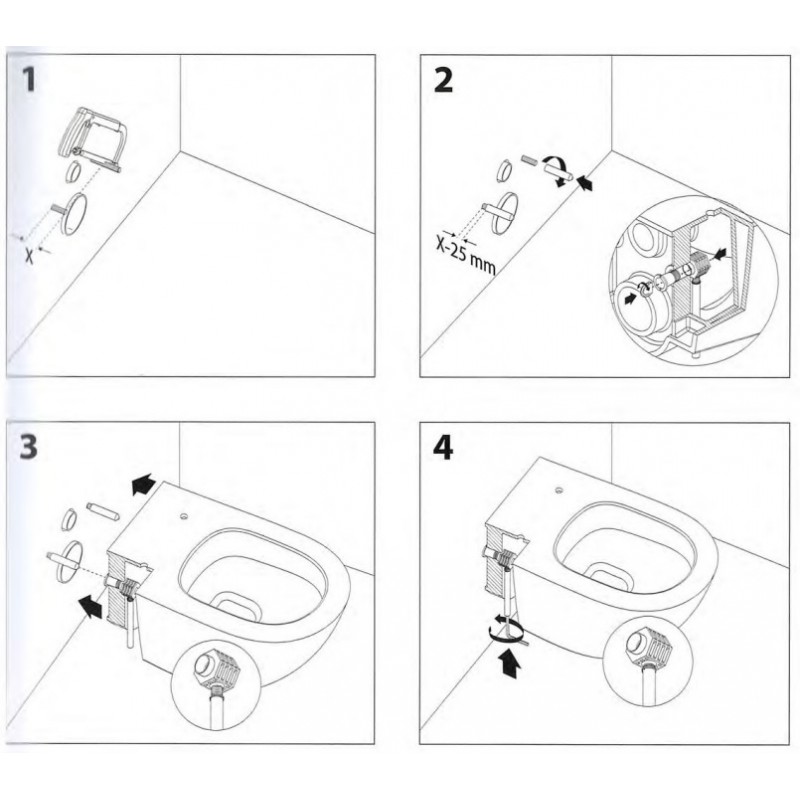 1

X

2

X-25 mm

3

4