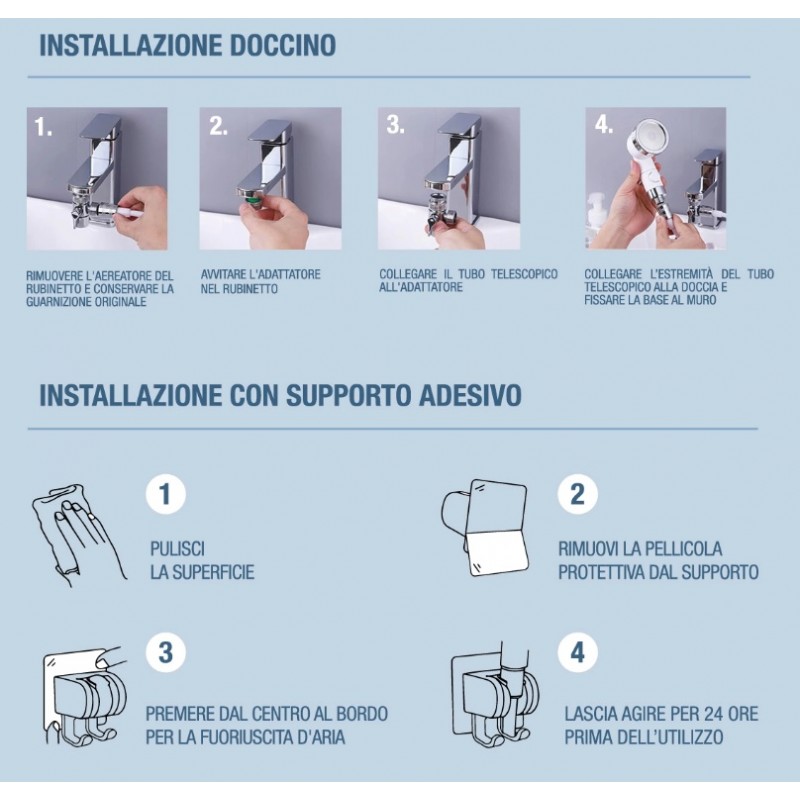 INSTALLAZIONE DOCCINO

1.

RIMUOVERE L'AEREATORE DEL RUBINETTO E CONSERVARE LA GUARNIZIONE ORIGINALE

2.

AVVITARE L'ADATTATORE NEL RUBINETTO

3.

COLLEGARE IL TUBO TELESCOPICO ALL'ADATTATORE

4.

COLLEGARE L'ESTREMITÀ DEL TUBO TELESCOPICO ALLA DOCCIA E FISSARE LA BASE AL MURO

INSTALLAZIONE CON SUPPORTO ADESIVO

1

PULISCI LA SUPERFICIE

2

RIMUOVI LA PELLICOLA PROTETTIVA DAL SUPPORTO

3

PREMERE DAL CENTRO AL BORDO PER LA FUORIUSCITA D'ARIA

4

LASCIA AGIRE PER 24 ORE PRIMA DELL'UTILIZZO